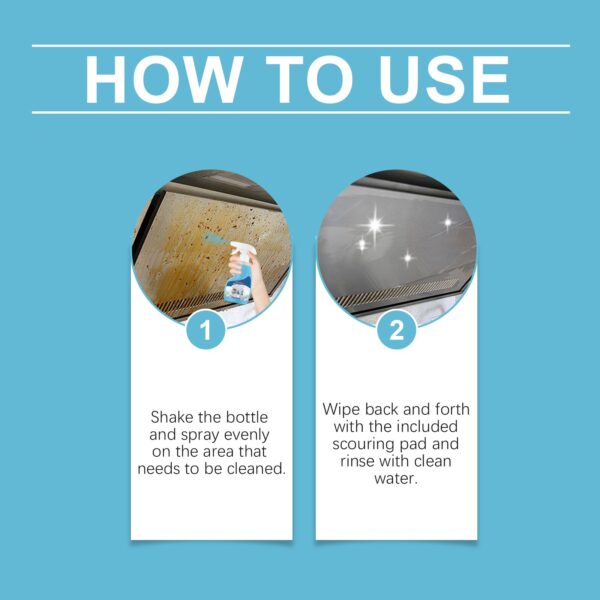 HOW TO USE

1

Shake the bottle and spray evenly on the area that needs to be cleaned.

2

Wipe back and forth with the included scouring pad and rinse with clean water.