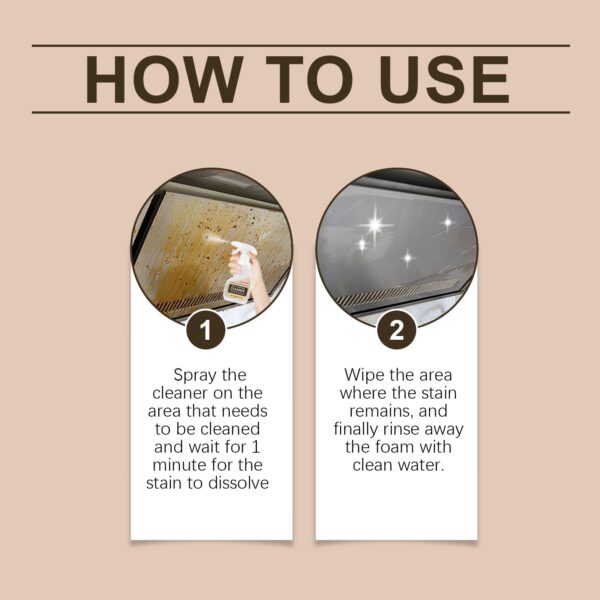 HOW TO USE

1

Spray the cleaner on the area that needs to be cleaned and wait for 1 minute for the stain to dissolve

2

Wipe the area where the stain remains, and finally rinse away the foam with clean water.