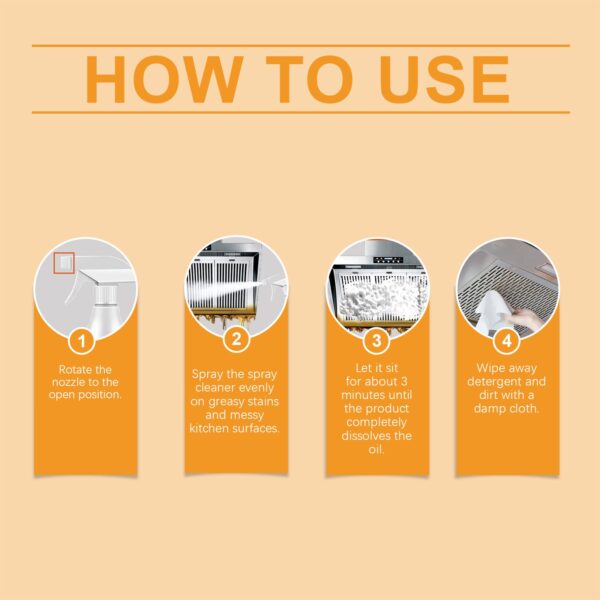 HOW TO USE

1
Rotate the nozzle to the open position.

2
Spray the spray cleaner evenly on greasy stains and messy kitchen surfaces.

3
Let it sit for about 3 minutes until the product completely dissolves the oil.

4
Wipe away detergent and dirt with a damp cloth.